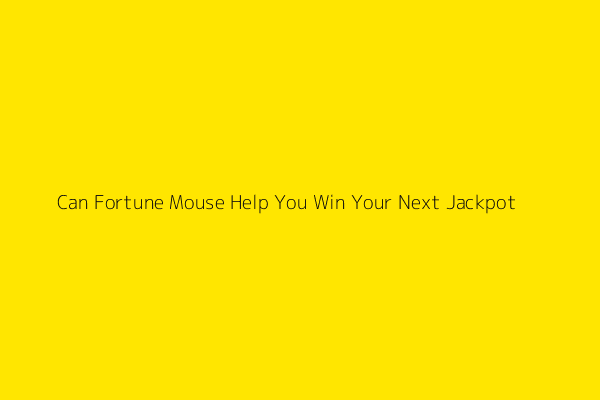 Can Fortune Mouse Help You Win Your Next Jackpot